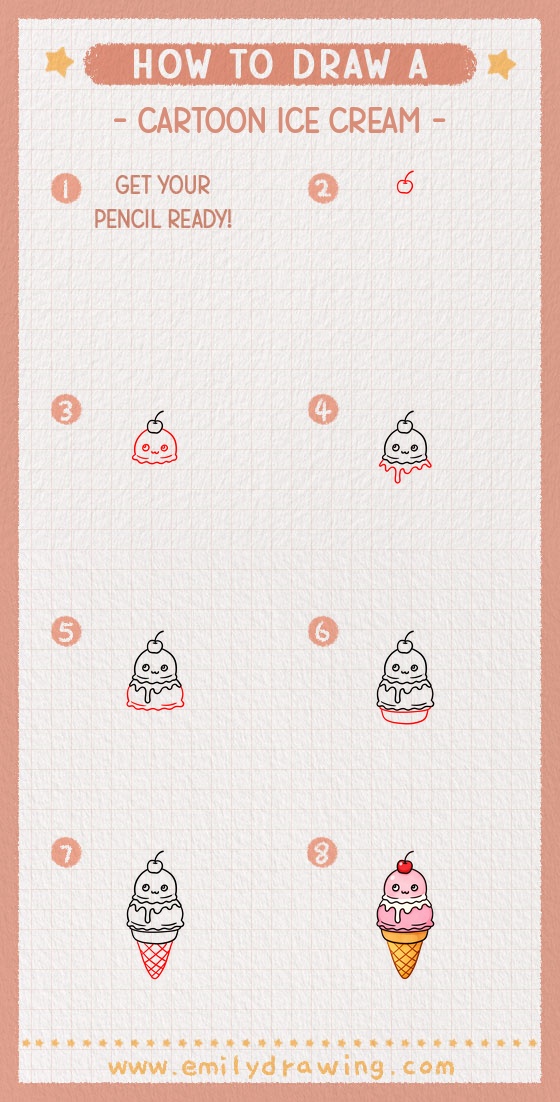 HOW TO DRAW A

- CARTOON ICE CREAM -

1 GET YOUR PENCIL READY!

2

3

4

5

6

7

8

www.emilydrawing.com